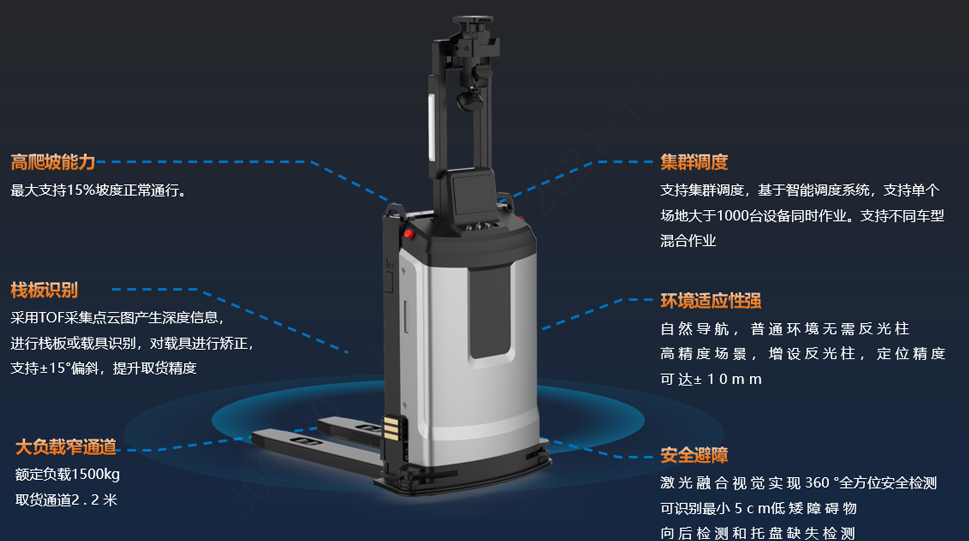 高爬坡能力
最大支持15%坡度正常通行。

栈板识别
采用TOF采集点云图产生深度信息，进行栈板或载具识别，对载具进行矫正，支持±15°偏斜，提升取货精度

大负载窄通道
额定负载1500kg
取货通道2.2米

集群调度
支持集群调度，基于智能调度系统，支持单个场地大于1000台设备同时作业。支持不同车型混合作业

环境适应性强
自然导航，普通环境无需反光柱
高精度场景，增设反光柱，定位精度可达±10mm

安全避障
激光融合视觉实现360°全方位安全检测
可识别最小5cm低矮障碍物
向后检测和托盘缺失检测